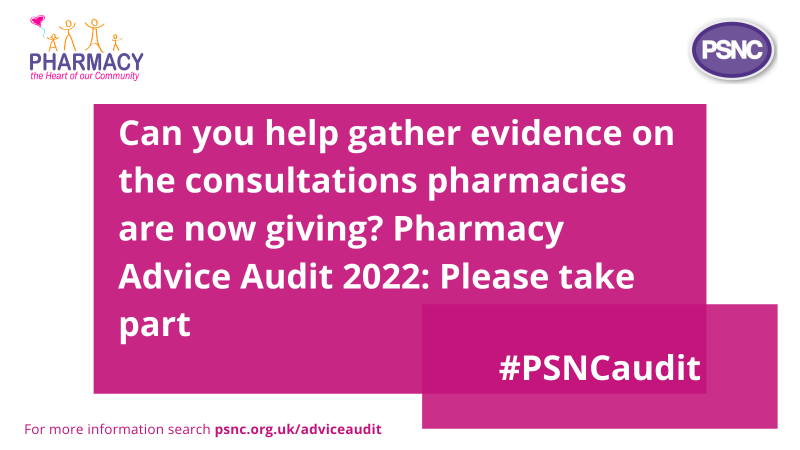 PHARMACY
the Heart of our Community

PSNC

Can you help gather evidence on the consultations pharmacies are now giving? Pharmacy Advice Audit 2022: Please take part

#PSNCaudit

For more information search psnc.org.uk/adviceaudit